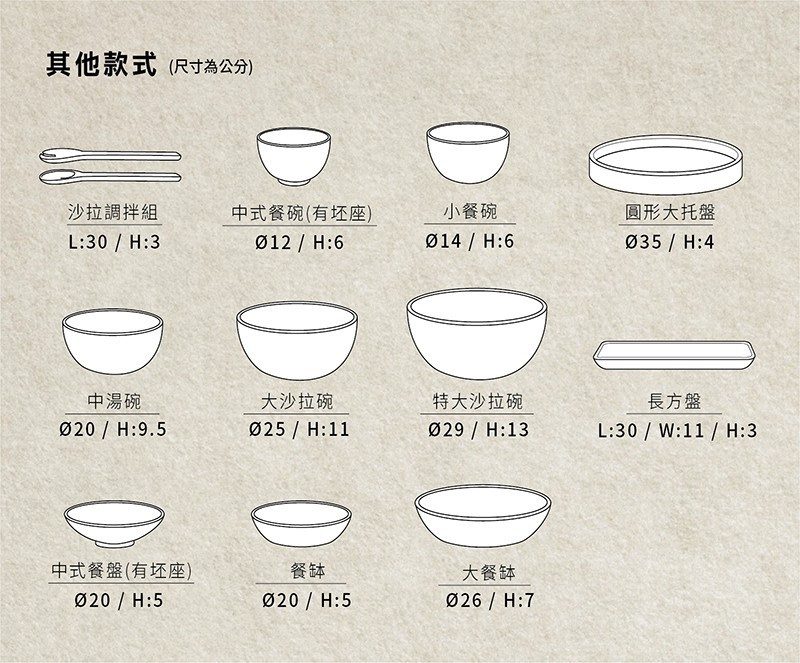 其他款式 (尺寸為公分)

沙拉調拌組
L:30 / H:3

中式餐碗(有坯座)
Ø12 / H:6

小餐碗
Ø14 / H:6

圓形大托盤
Ø35 / H:4

中湯碗
Ø20 / H:9.5

大沙拉碗
Ø25 / H:11

特大沙拉碗
Ø29 / H:13

長方盤
L:30 / W:11 / H:3

中式餐盤(有坯座)
Ø20 / H:5

餐缽
Ø20 / H:5

大餐缽
Ø26 / H:7